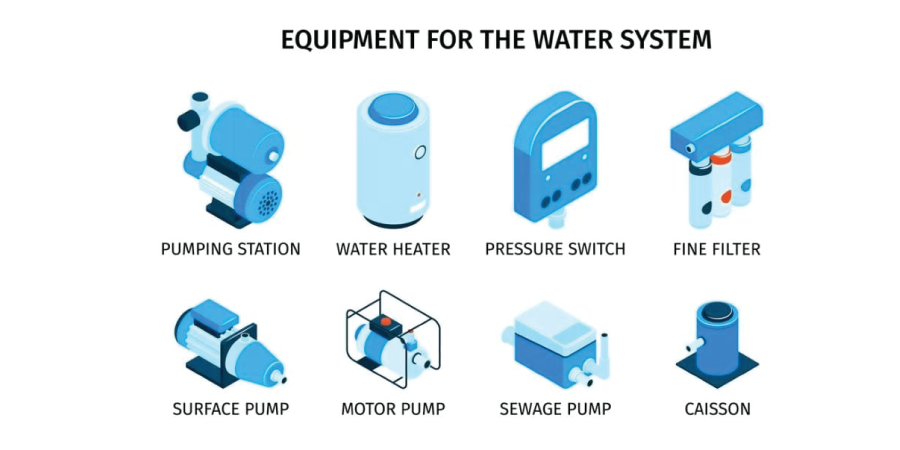 EQUIPMENT FOR THE WATER SYSTEM

PUMPING STATION

WATER HEATER

PRESSURE SWITCH

FINE FILTER

SURFACE PUMP

MOTOR PUMP

SEWAGE PUMP

CAISSON